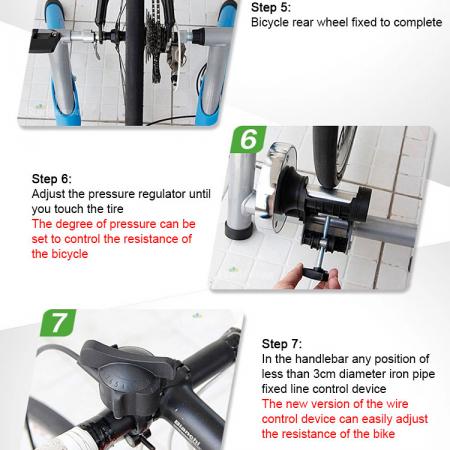 Step 5:
Bicycle rear wheel fixed to complete

6

Step 6:
Adjust the pressure regulator until you touch the tire
The degree of pressure can be set to control the resistance of the bicycle

7

Step 7:
In the handlebar any position of less than 3cm diameter iron pipe fixed line control device
The new version of the wire control device can easily adjust the resistance of the bike

Bianchi